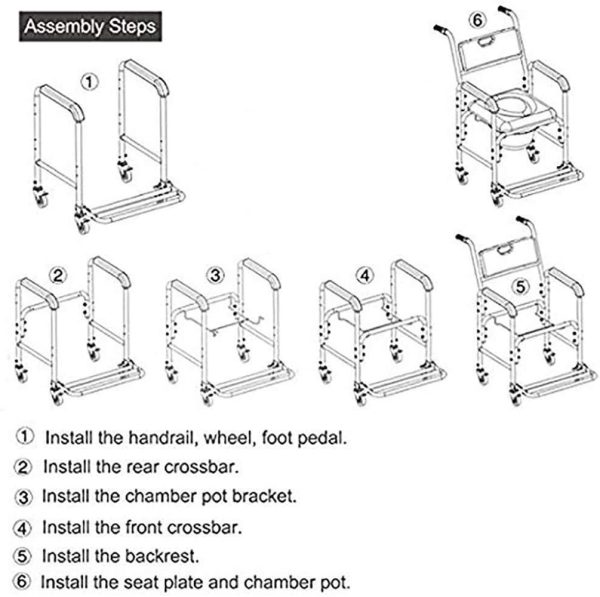 Assembly Steps

①

⑥

②

③

④

⑤

① Install the handrail, wheel, foot pedal.

② Install the rear crossbar.

③ Install the chamber pot bracket.

④ Install the front crossbar.

⑤ Install the backrest.

⑥ Install the seat plate and chamber pot.